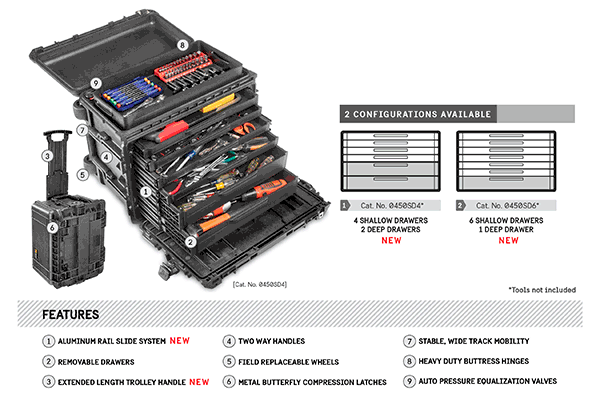 8
9
7
3
4
5
1
6
2

[Cat. No. 0450SD4]

2 CONFIGURATIONS AVAILABLE

1 Cat. No. 0450SD4*

4 SHALLOW DRAWERS
2 DEEP DRAWERS
NEW

2 Cat. No. 0450SD6*

6 SHALLOW DRAWERS
1 DEEP DRAWER
NEW

*Tools not included

FEATURES

1 ALUMINUM RAIL SLIDE SYSTEM NEW
2 REMOVABLE DRAWERS
3 EXTENDED LENGTH TROLLEY HANDLE NEW

4 TWO WAY HANDLES
5 FIELD REPLACEABLE WHEELS
6 METAL BUTTERFLY COMPRESSION LATCHES

7 STABLE, WIDE TRACK MOBILITY
8 HEAVY DUTY BUTTRESS HINGES
9 AUTO PRESSURE EQUALIZATION VALVES